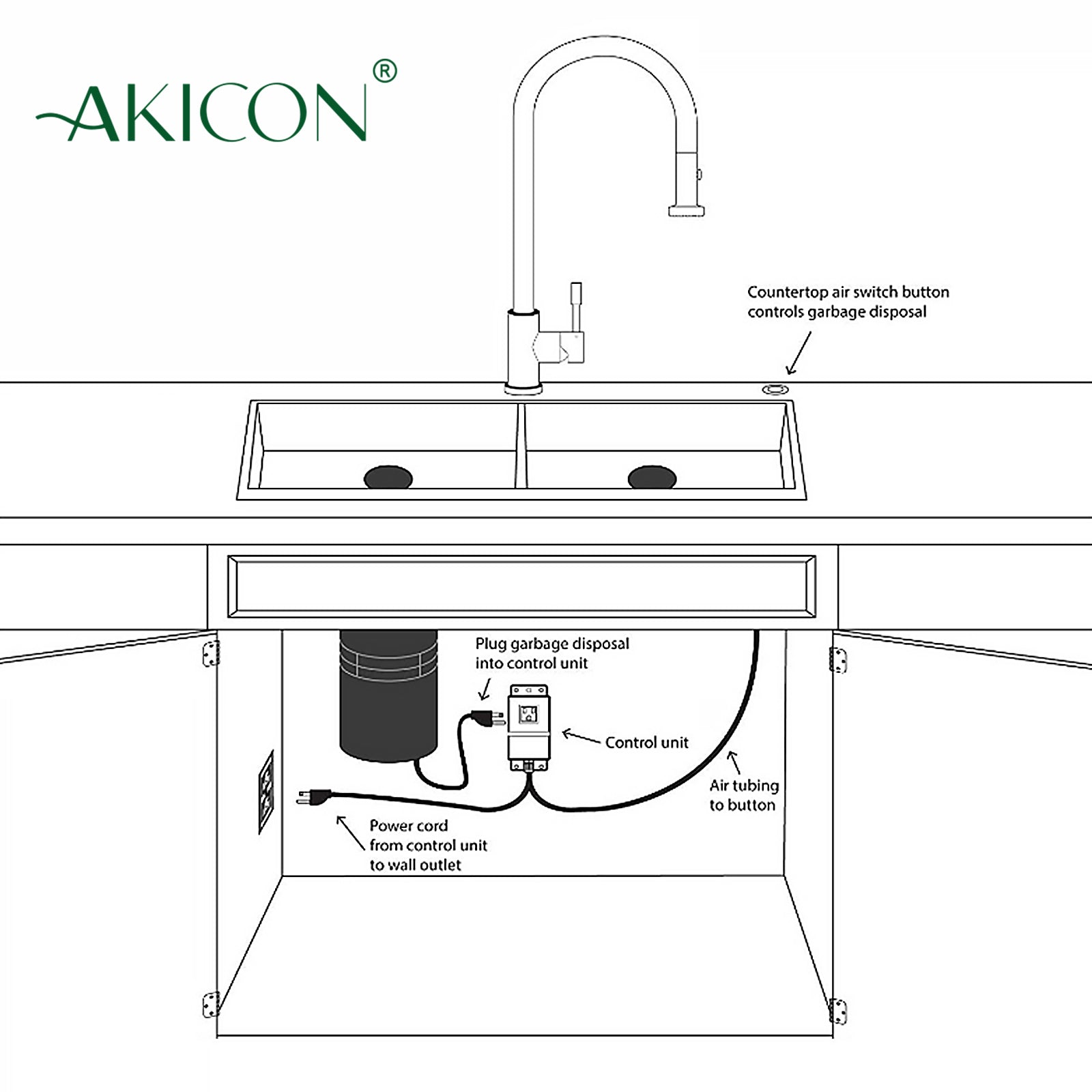 AKICON®

Countertop air switch button controls garbage disposal

Plug garbage disposal into control unit

Control unit

Air tubing to button

Power cord from control unit to wall outlet